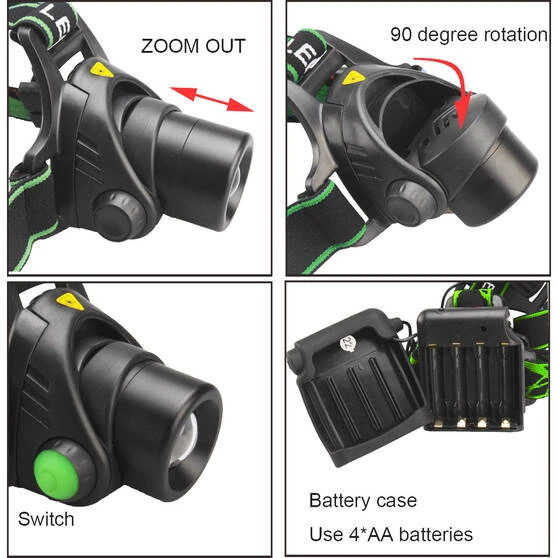 ZOOM OUT

90 degree rotation

Switch

Battery case

Use 4*AA batteries